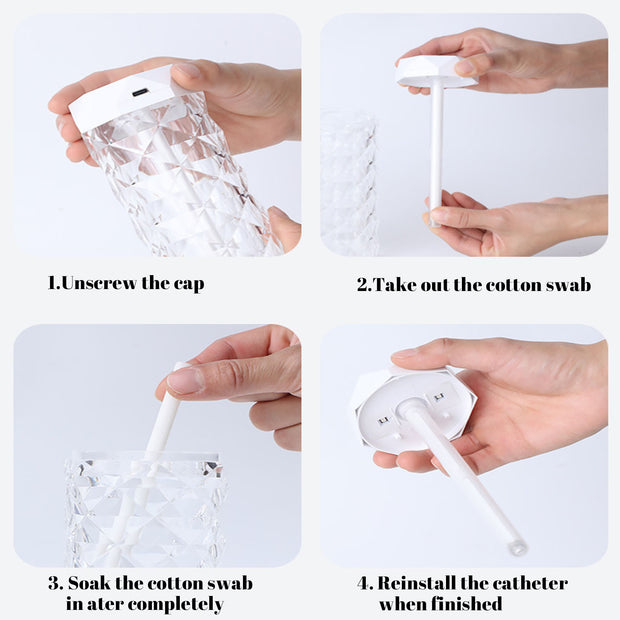 1.Unscrew the cap

2.Take out the cotton swab

3. Soak the cotton swab in ater completely

4. Reinstall the catheter when finished