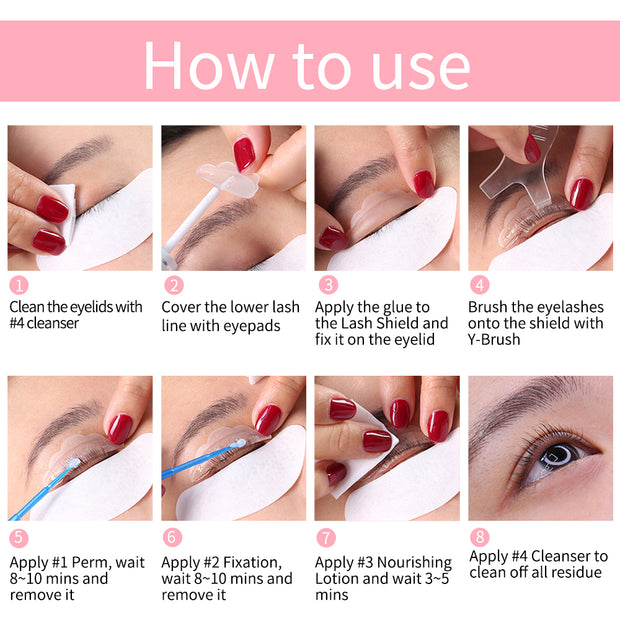 How to use

1
Clean the eyelids with #4 cleanser

2
Cover the lower lash line with eyepads

3
Apply the glue to the Lash Shield and fix it on the eyelid

4
Brush the eyelashes onto the shield with Y-Brush

5
Apply #1 Perm, wait 8~10 mins and remove it

6
Apply #2 Fixation, wait 8~10 mins and remove it

7
Apply #3 Nourishing Lotion and wait 3~5 mins

8
Apply #4 Cleanser to clean off all residue